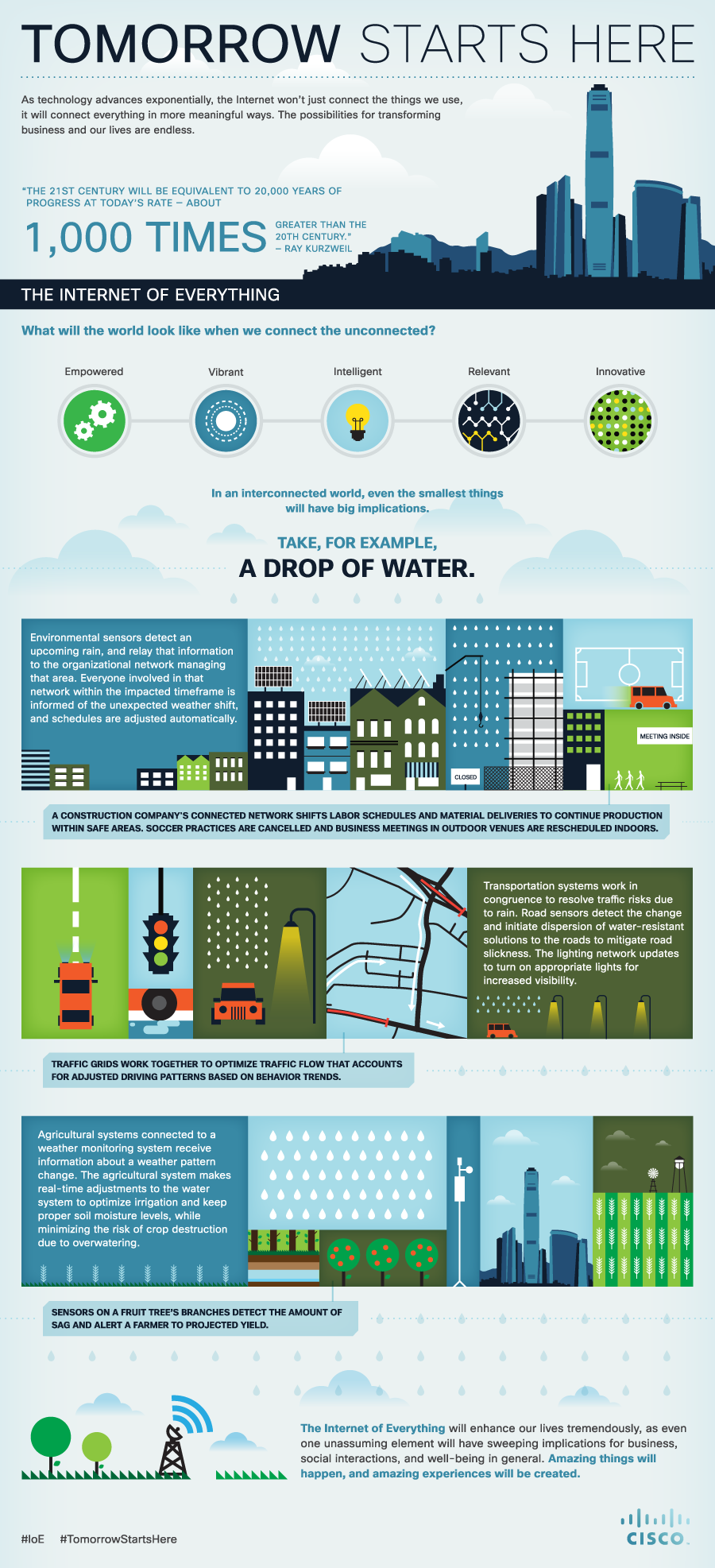 TOMORROW STARTS HERE

As technology advances exponentially, the Internet won't just connect the things we use, it will connect everything in more meaningful ways. The possibilities for transforming business and our lives are endless.

"THE 21ST CENTURY WILL BE EQUIVALENT TO 20,000 YEARS OF PROGRESS AT TODAY'S RATE – ABOUT

1,000 TIMES GREATER THAN THE 20TH CENTURY." – RAY KURZWEIL

THE INTERNET OF EVERYTHING

What will the world look like when we connect the unconnected?

Empowered Vibrant Intelligent Relevant Innovative

In an interconnected world, even the smallest things will have big implications.

TAKE, FOR EXAMPLE,
A DROP OF WATER.

Environmental sensors detect an upcoming rain, and relay that information to the organizational network managing that area. Everyone involved in that network within the impacted timeframe is informed of the unexpected weather shift, and schedules are adjusted automatically.

CLOSED

MEETING INSIDE

A CONSTRUCTION COMPANY'S CONNECTED NETWORK SHIFTS LABOR SCHEDULES AND MATERIAL DELIVERIES TO CONTINUE PRODUCTION WITHIN SAFE AREAS. SOCCER PRACTICES ARE CANCELLED AND BUSINESS MEETINGS IN OUTDOOR VENUES ARE RESCHEDULED INDOORS.

Transportation systems work in congruence to resolve traffic risks due to rain. Road sensors detect the change and initiate dispersion of water-resistant solutions to the roads to mitigate road slickness. The lighting network updates to turn on appropriate lights for increased visibility.

TRAFFIC GRIDS WORK TOGETHER TO OPTIMIZE TRAFFIC FLOW THAT ACCOUNTS FOR ADJUSTED DRIVING PATTERNS BASED ON BEHAVIOR TRENDS.

Agricultural systems connected to a weather monitoring system receive information about a weather pattern change. The agricultural system makes real-time adjustments to the water system to optimize irrigation and keep proper soil moisture levels, while minimizing the risk of crop destruction due to overwatering.

SENSORS ON A FRUIT TREE'S BRANCHES DETECT THE AMOUNT OF SAG AND ALERT A FARMER TO PROJECTED YIELD.

The Internet of Everything will enhance our lives tremendously, as even one unassuming element will have sweeping implications for business, social interactions, and well-being in general. Amazing things will happen, and amazing experiences will be created.

#IoE #TomorrowStartsHere

CISCO.