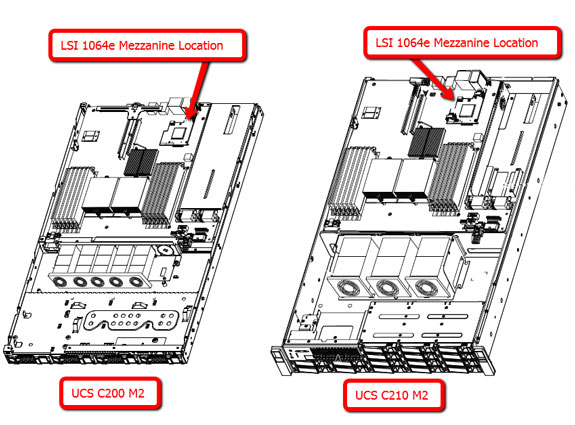 LSI 1064e Mezzanine Location

LSI 1064e Mezzanine Location

UCS C200 M2

UCS C210 M2