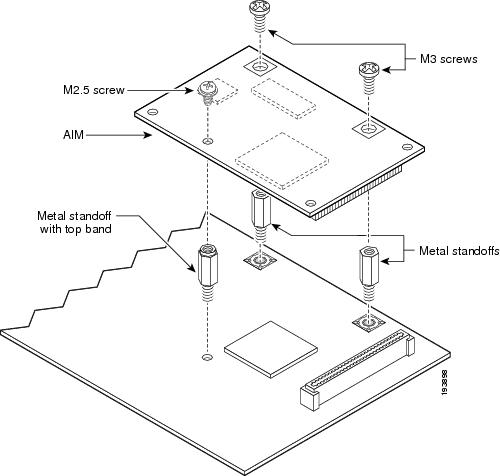 M3 screws

M2.5 screw

AIM

Metal standoff with top band

Metal standoffs

193898