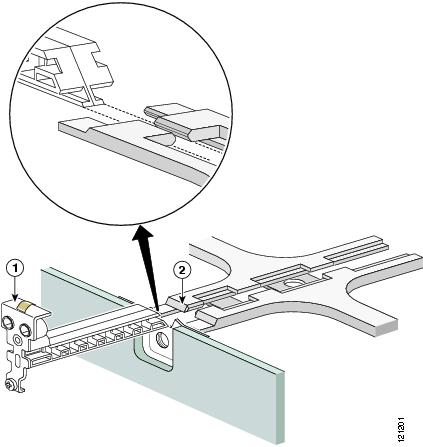 1

2

121301