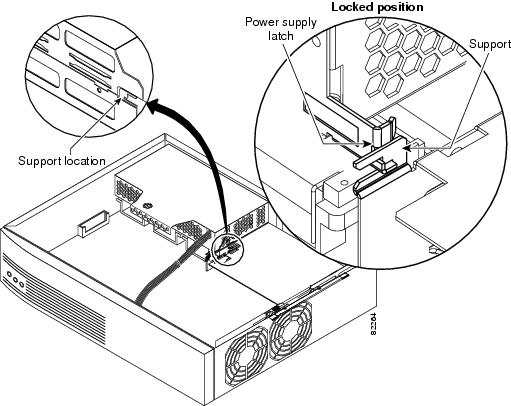 Locked position

Power supply latch

Support

Support location

82264