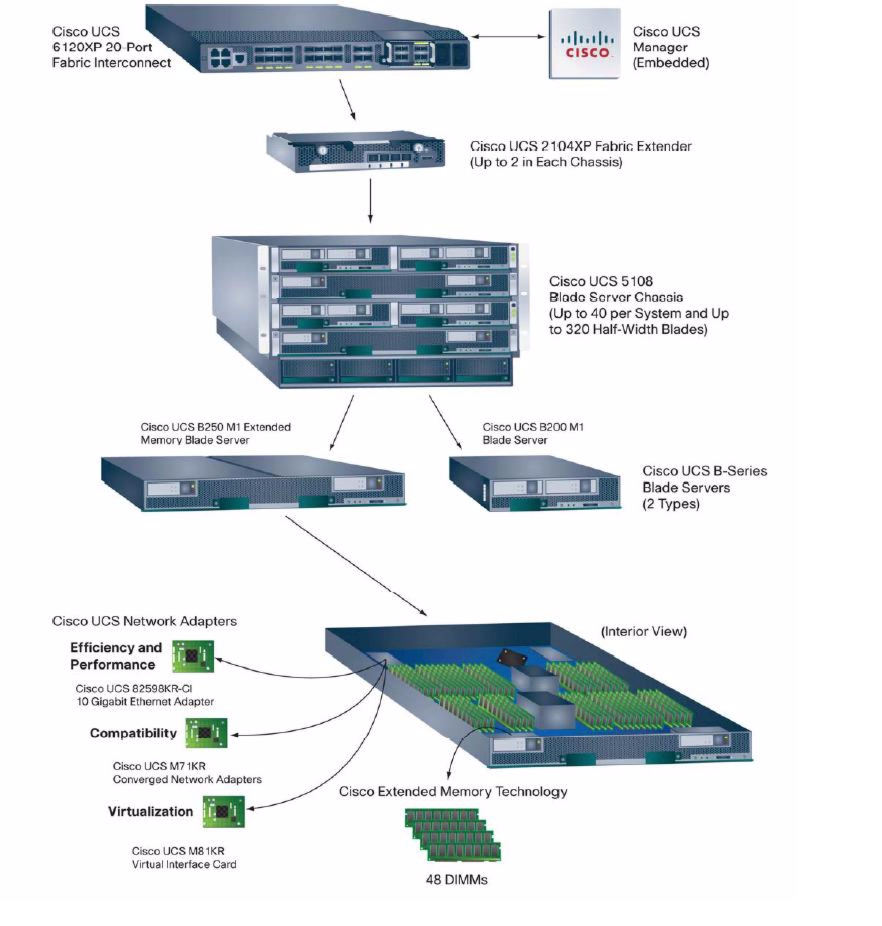 Cisco UCS
6120XP 20-Port
Fabric Interconnect

CISCO

Cisco UCS
Manager
(Embedded)

Cisco UCS 2104XP Fabric Extender
(Up to 2 in Each Chassis)

Cisco UCS 5108
Blade Server Chassis
(Up to 40 per System and Up to 320 Half-Width Blades)

Cisco UCS B250 M1 Extended
Memory Blade Server

Cisco UCS B200 M1
Blade Server

Cisco UCS B-Series
Blade Servers
(2 Types)

Cisco UCS Network Adapters

Efficiency and
Performance

Cisco UCS 82598KR-CI
10 Gigabit Ethernet Adapter

Compatibility

Cisco UCS M71KR
Converged Network Adapters

Virtualization

Cisco UCS M81KR
Virtual Interface Card

(Interior View)

Cisco Extended Memory Technology

48 DIMMs