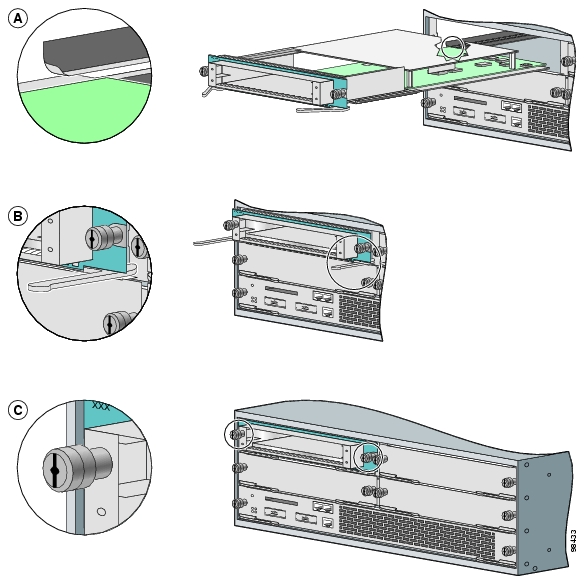 A

B

C

XXX

98433